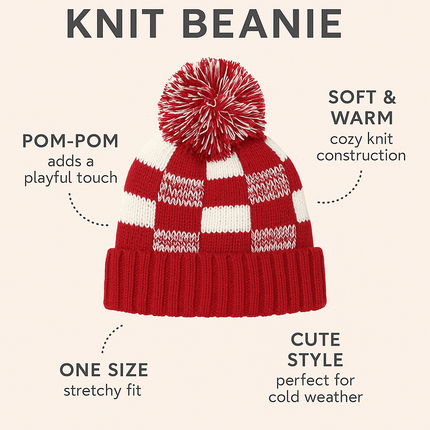 KNIT BEANIE

POM-POM
adds a playful touch

SOFT & WARM
cozy knit construction

ONE SIZE
stretchy fit

CUTE STYLE
perfect for cold weather